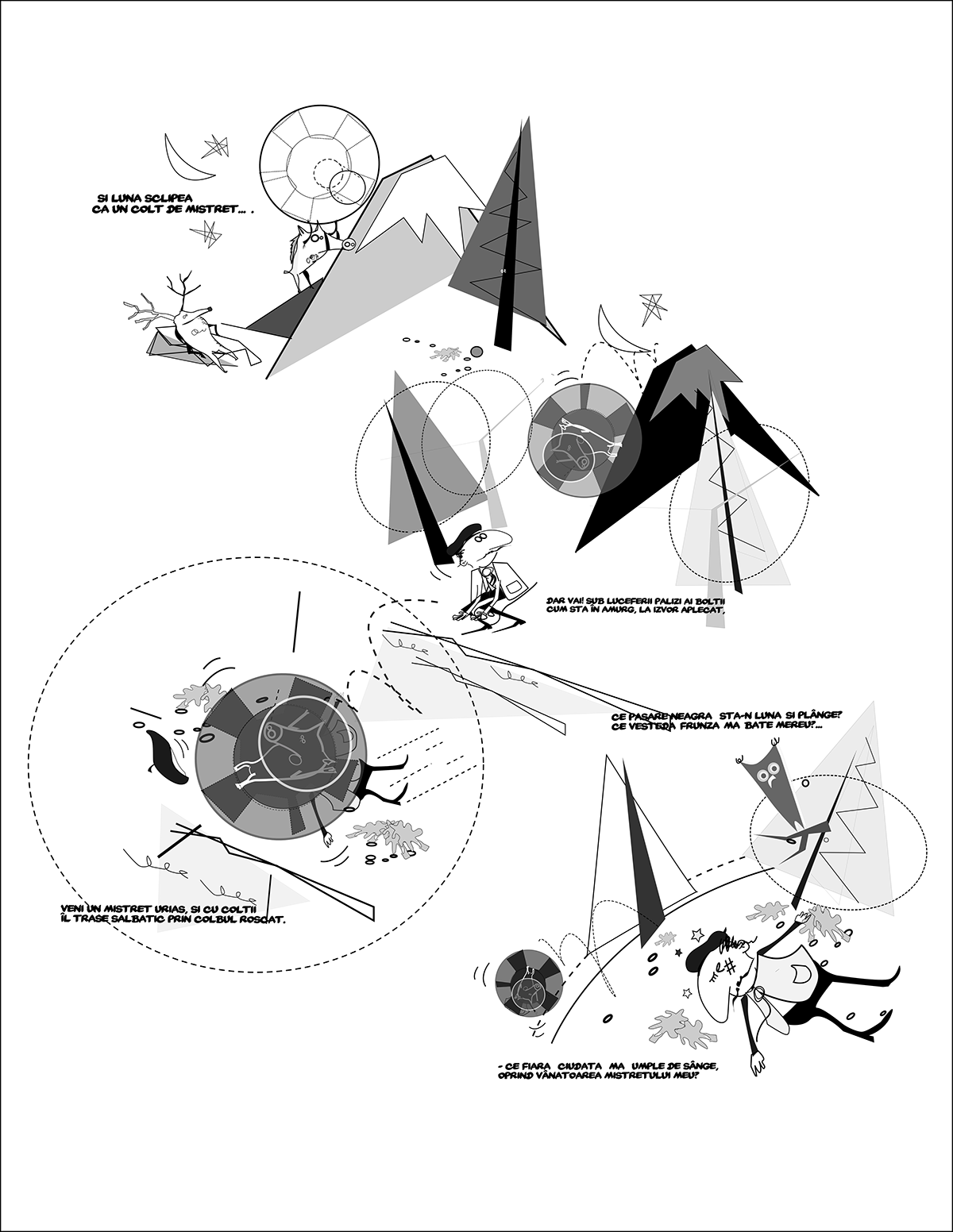 SI LUNA SCLIPEA
CA UN COLT DE MISTRET... .

DAR VAI! SUB LUCEFERII PALIZI AI BOLTII
CUM STA ÎN AMURG, LA IZVOR APLECAT,

CE PASARE NEAGRA STA-N LUNA SI PLÂNGE?
CE VESTEDA FRUNZA MA BATE MEREU?...

VENI UN MISTRET URIAS, SI CU COLTII
ÎL TRASE SALBATIC PRIN COLBUL ROSCAT.

- CE FIARA CIUDATA MA UMPLE DE SÂNGE,
OPRIND VÂNATOAREA MISTRETULUI MEU?